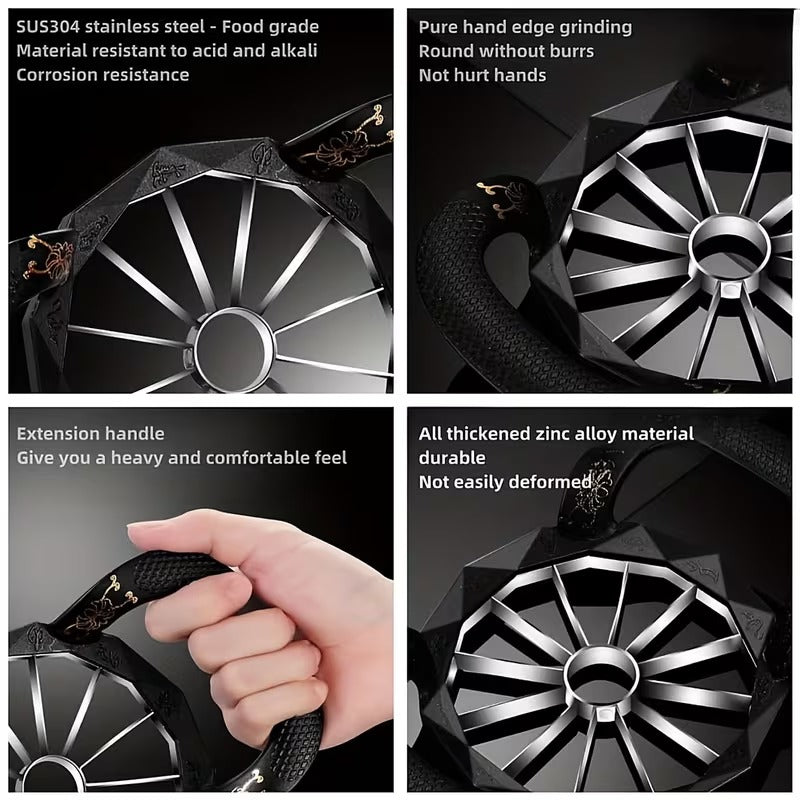 SUS304 stainless steel - Food grade
Material resistant to acid and alkali
Corrosion resistance

Pure hand edge grinding
Round without burrs
Not hurt hands

Extension handle
Give you a heavy and comfortable feel

All thickened zinc alloy material
durable
Not easily deformed